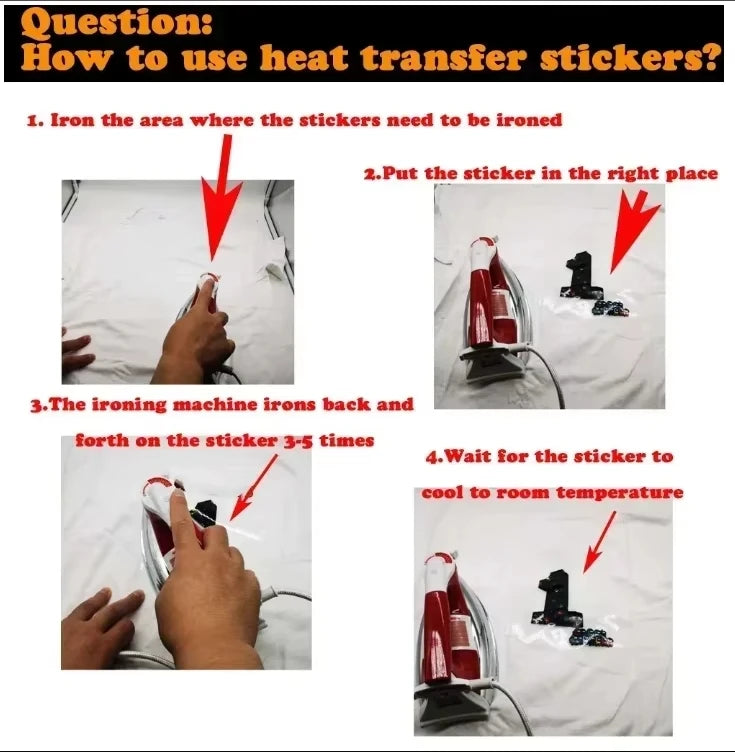 Question:
How to use heat transfer stickers?

1. Iron the area where the stickers need to be ironed

2.Put the sticker in the right place

3.The ironing machine irons back and forth on the sticker 3-5 times

4.Wait for the sticker to cool to room temperature